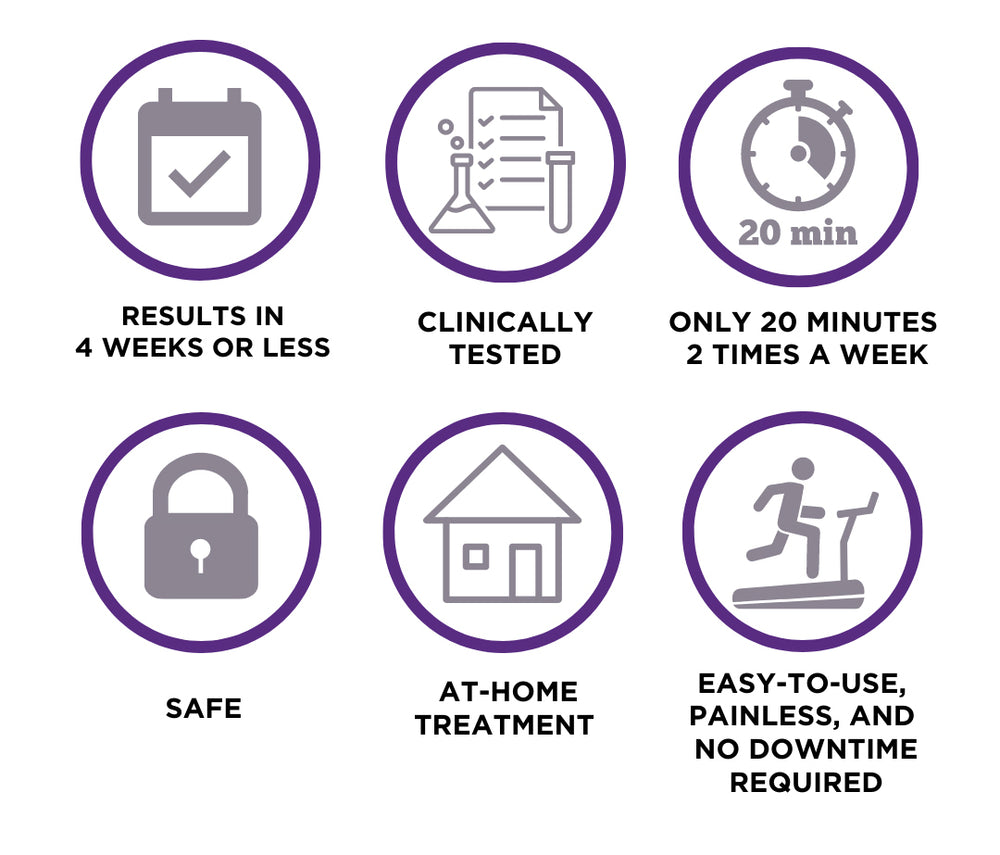 RESULTS IN
4 WEEKS OR LESS

CLINICALLY
TESTED

20 min

ONLY 20 MINUTES
2 TIMES A WEEK

SAFE

AT-HOME
TREATMENT

EASY-TO-USE,
PAINLESS, AND
NO DOWNTIME
REQUIRED