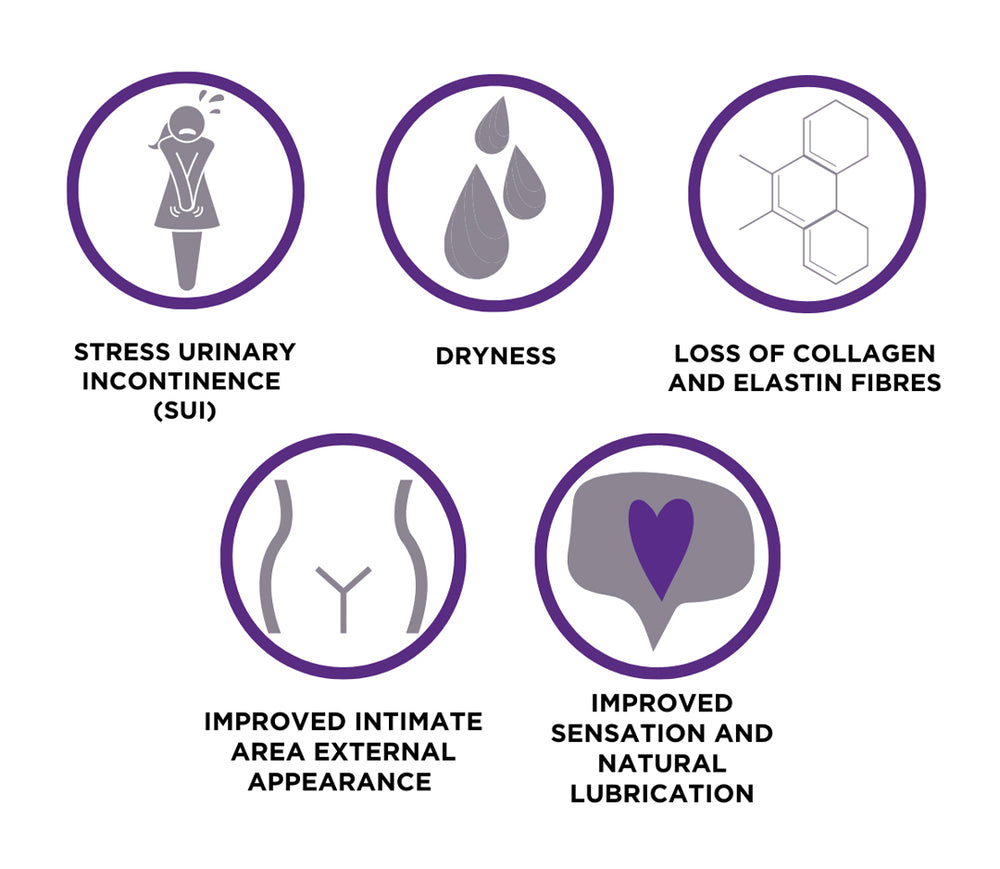 STRESS URINARY INCONTINENCE (SUI)

DRYNESS

LOSS OF COLLAGEN AND ELASTIN FIBRES

IMPROVED INTIMATE AREA EXTERNAL APPEARANCE

IMPROVED SENSATION AND NATURAL LUBRICATION